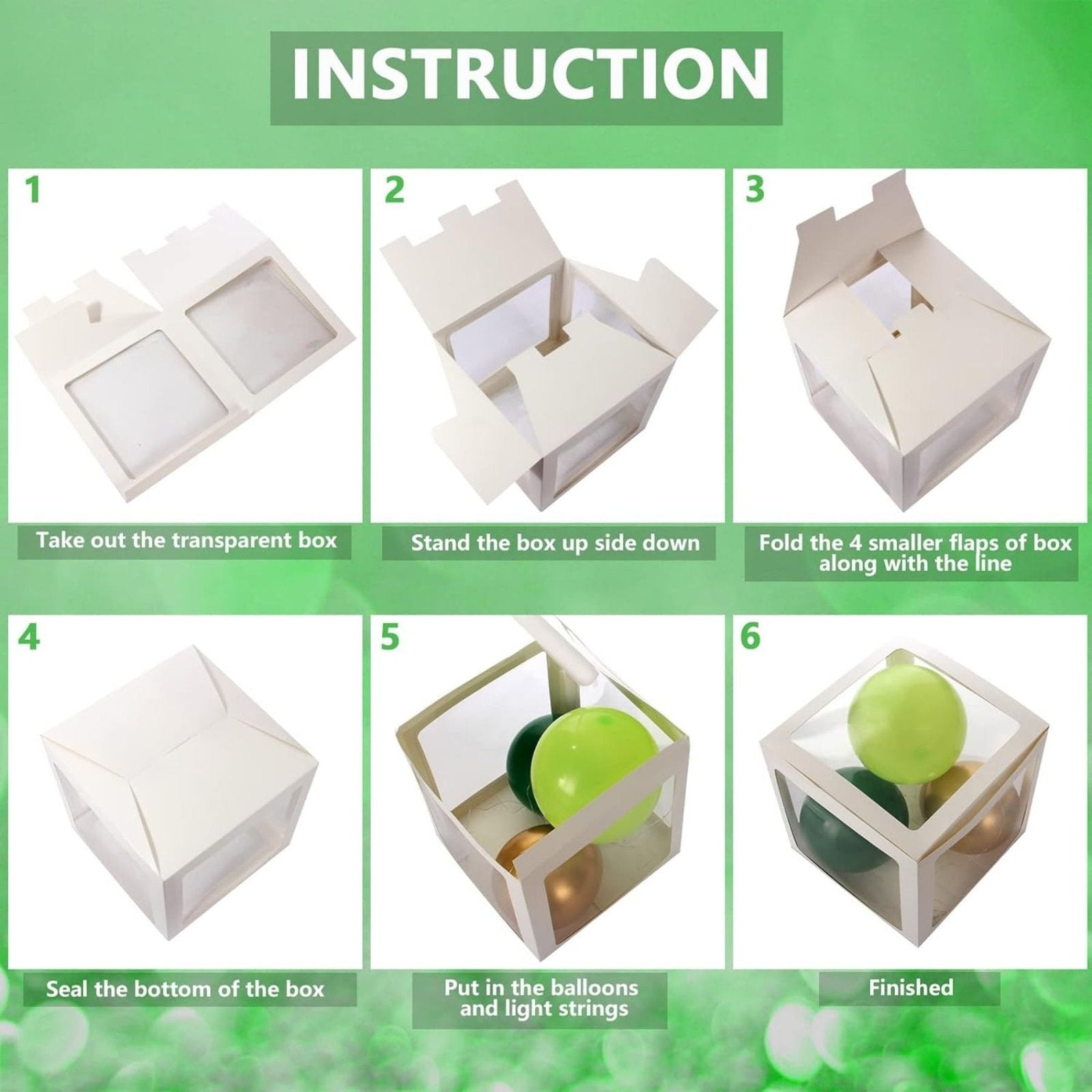 INSTRUCTION

1

Take out the transparent box

2

Stand the box up side down

3

Fold the 4 smaller flaps of box along with the line

4

Seal the bottom of the box

5

Put in the balloons and light strings

6

Finished