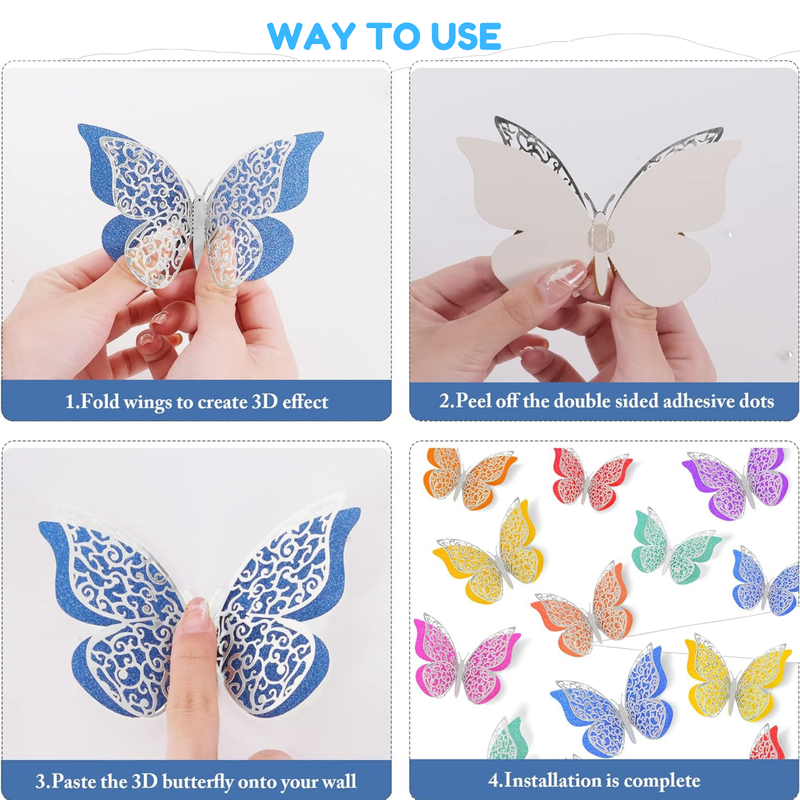 WAY TO USE

1.Fold wings to create 3D effect

2.Peel off the double sided adhesive dots

3.Paste the 3D butterfly onto your wall

4.Installation is complete