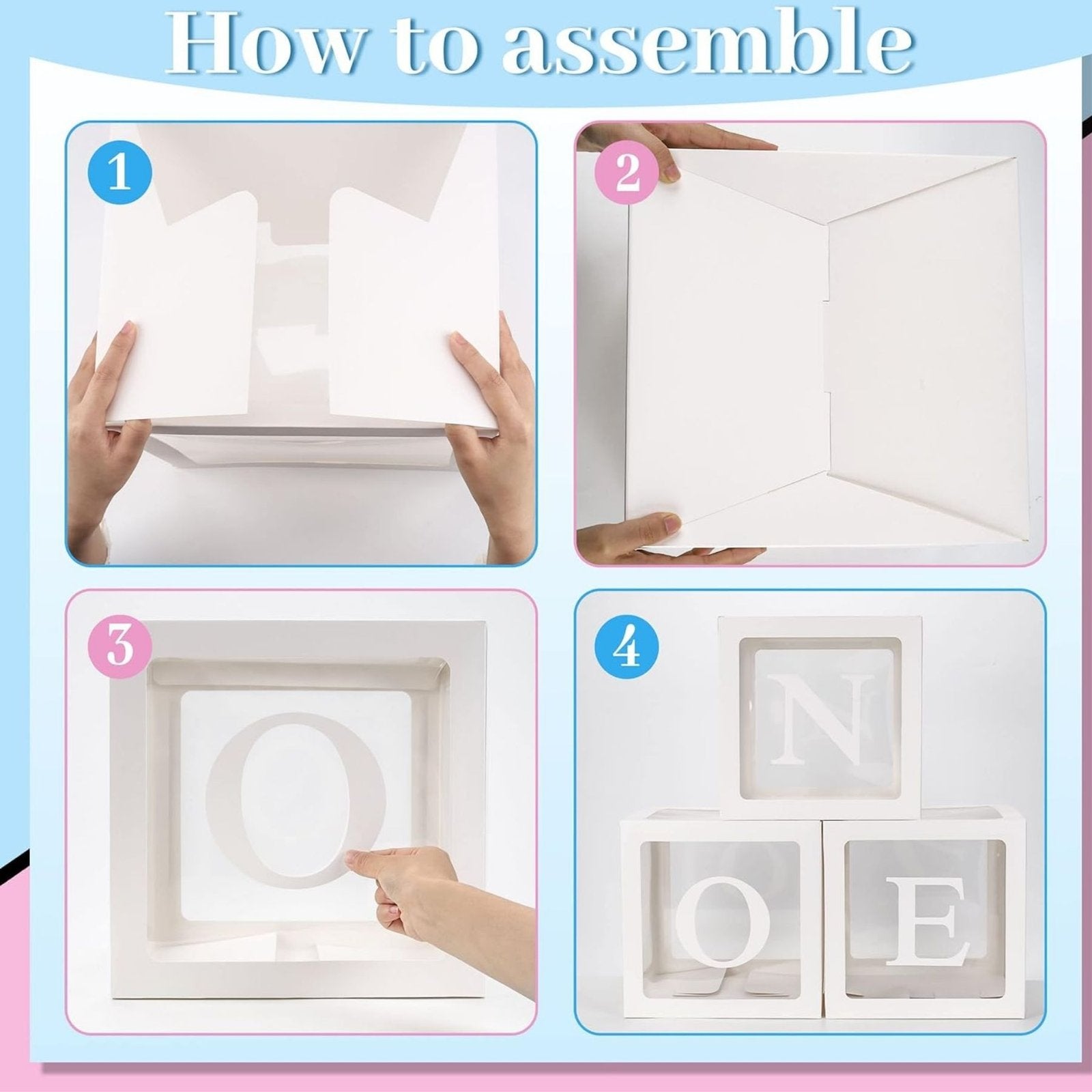 How to assemble

1

2

3

O

4

N

O

E