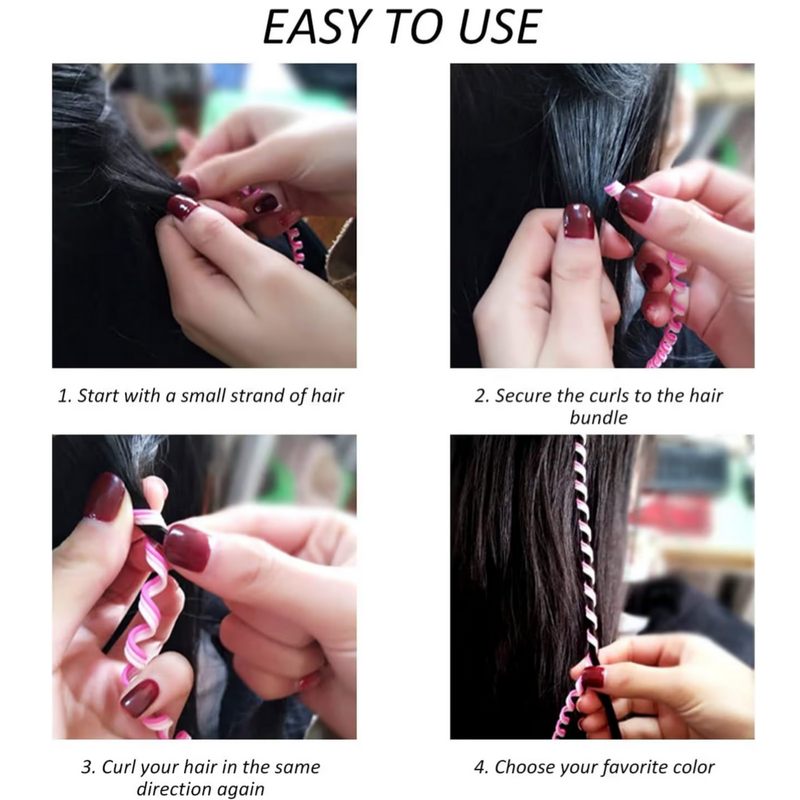 EASY TO USE

1. Start with a small strand of hair

2. Secure the curls to the hair bundle

3. Curl your hair in the same direction again

4. Choose your favorite color